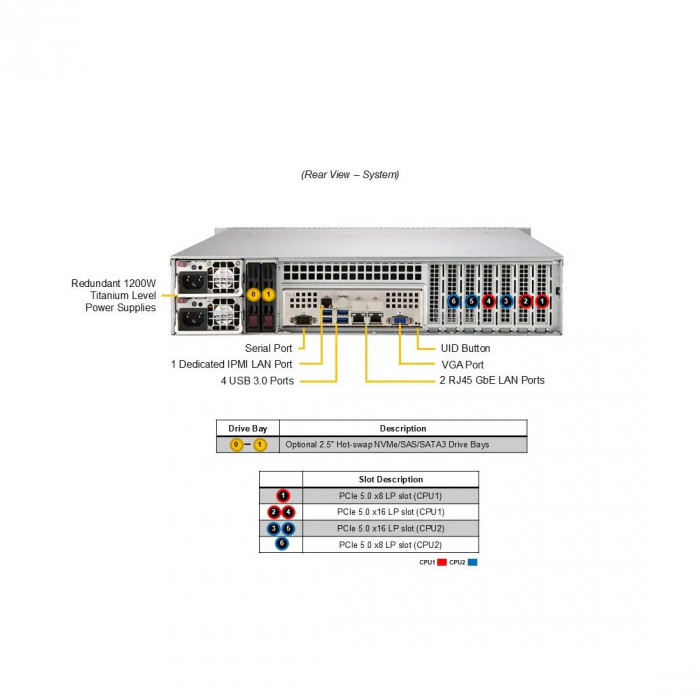 (Rear View – System)

Redundant 1200W Titanium Level Power Supplies

0 1

6 5 4 3 2 1

Serial Port
1 Dedicated IPMI LAN Port
4 USB 3.0 Ports

UID Button
VGA Port
2 RJ45 GbE LAN Ports

| Drive Bay | Description |
|---|---|
| 0 – 1 | Optional 2.5" Hot-swap NVMe/SAS/SATA3 Drive Bays |

| | Slot Description |
|---|---|
| 1 | PCIe 5.0 x8 LP slot (CPU1) |
| 2 4 | PCIe 5.0 x16 LP slot (CPU1) |
| 3 5 | PCIe 5.0 x16 LP slot (CPU2) |
| 6 | PCIe 5.0 x8 LP slot (CPU2) |

CPU1 CPU2